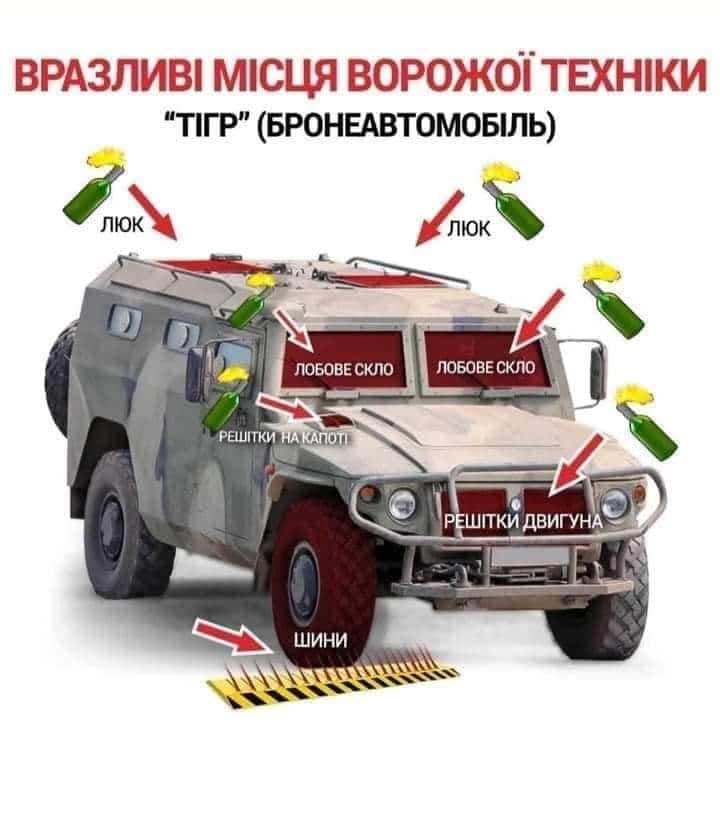 ВРАЗЛИВІ МІСЦЯ ВОРОЖОЇ ТЕХНІКИ
"ТІГР" (БРОНЕАВТОМОБІЛЬ)

ЛЮК
ЛЮК
ЛОБОВЕ СКЛО
ЛОБОВЕ СКЛО
РЕШІТКИ НА КАПОТІ
РЕШІТКИ ДВИГУНА
ШИНИ